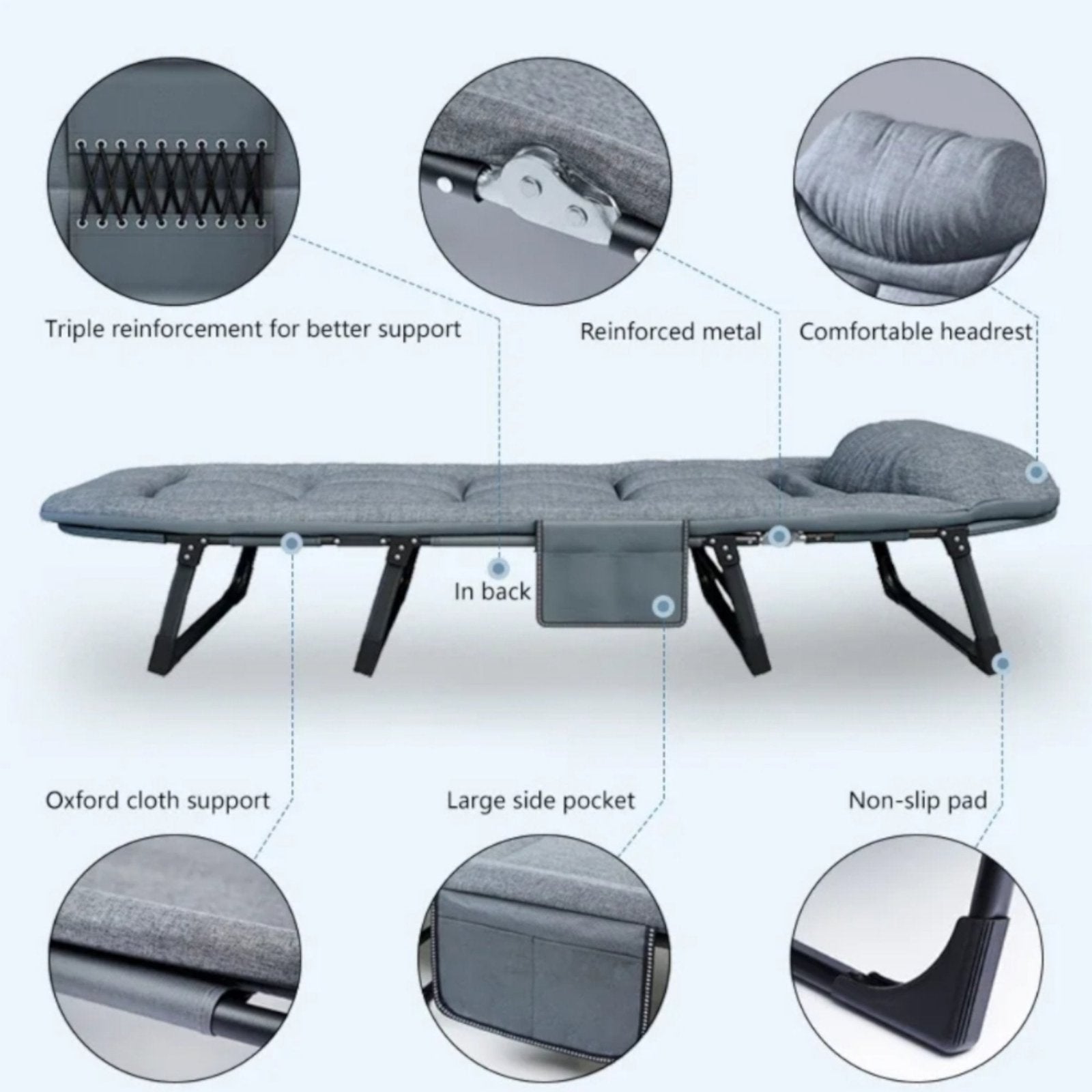 Triple reinforcement for better support

Reinforced metal

Comfortable headrest

In back

Oxford cloth support

Large side pocket

Non-slip pad